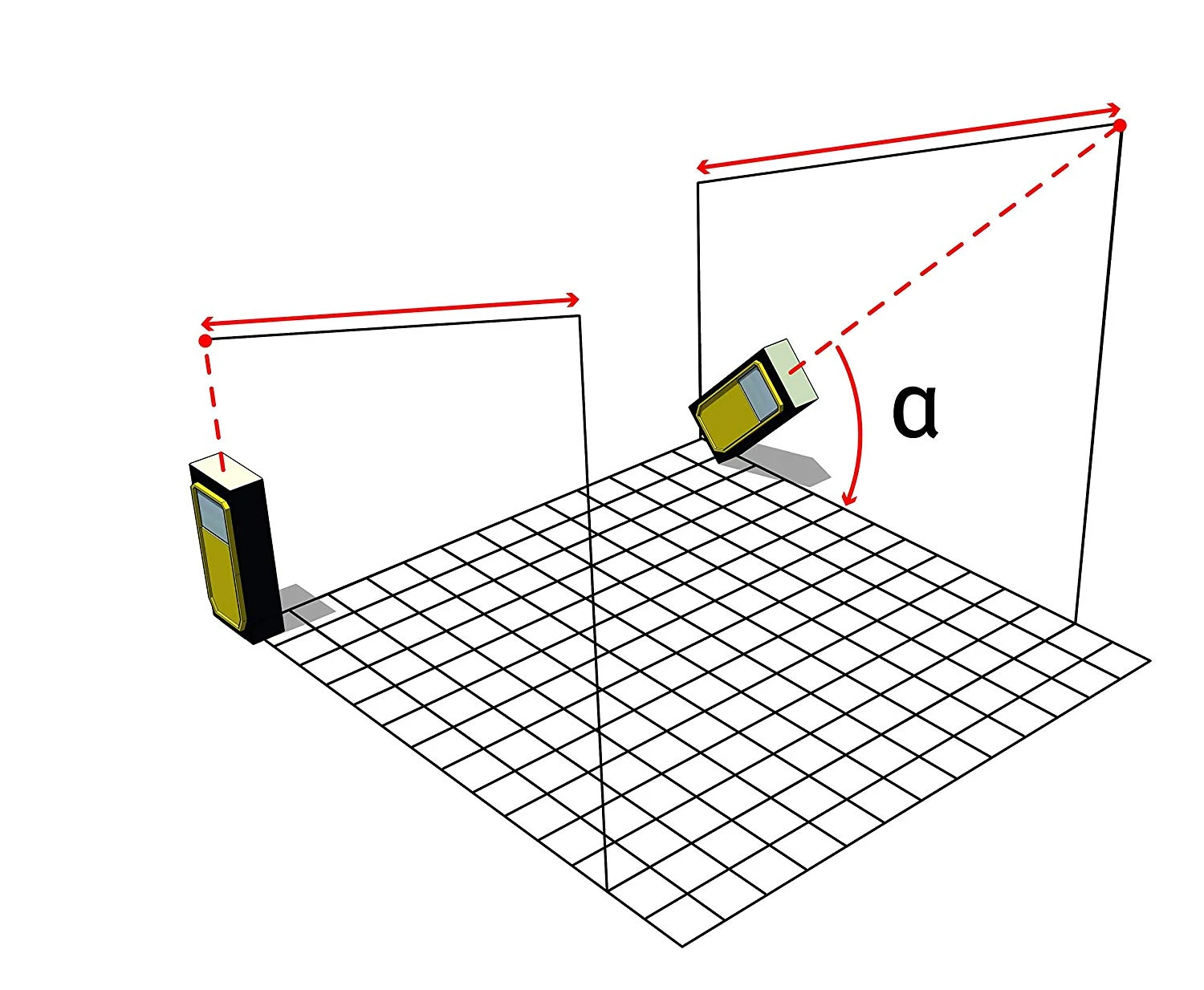 $\alpha$